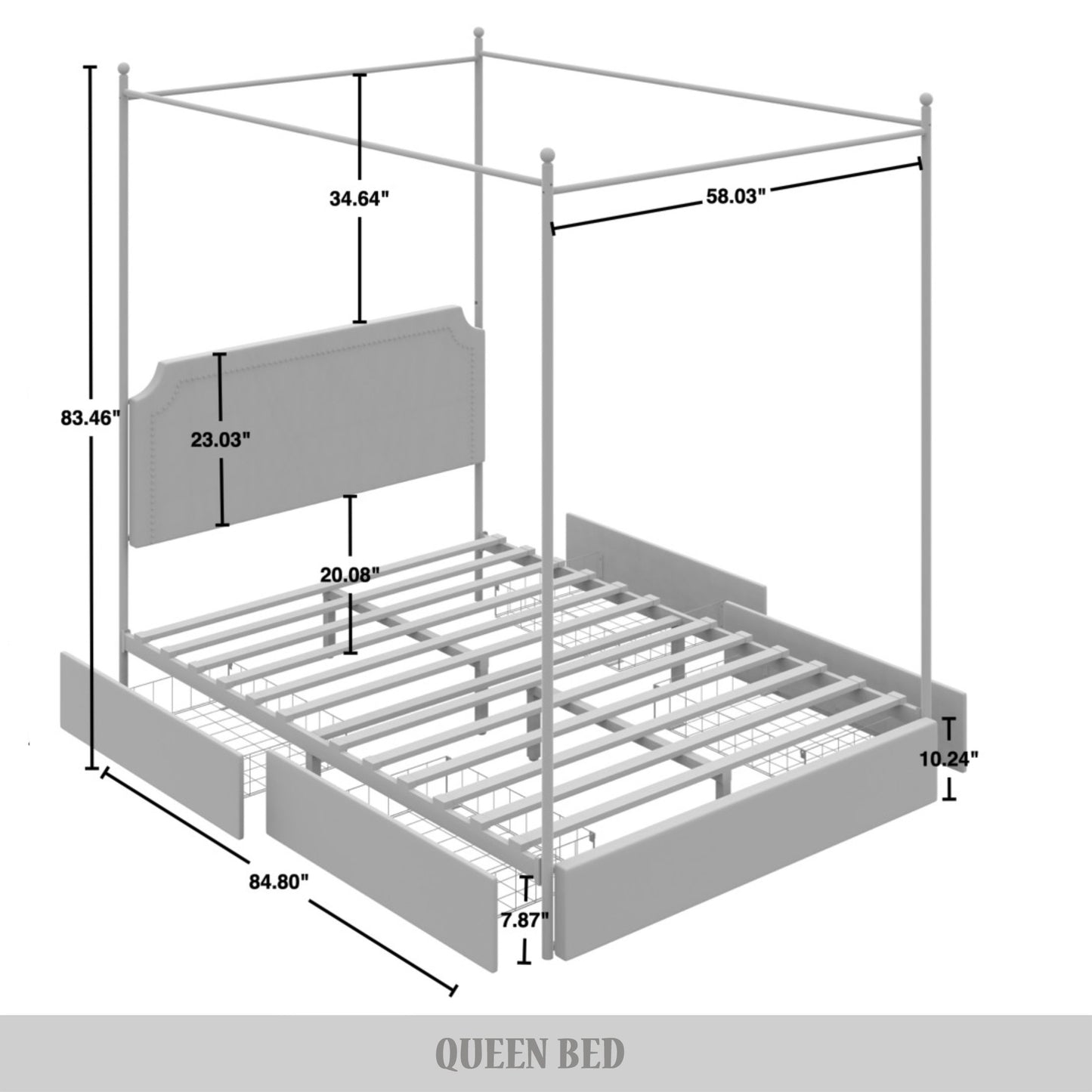 34.64"

58.03"

83.46"

23.03"

20.08"

10.24"

84.80"

7.87"

QUEEN BED