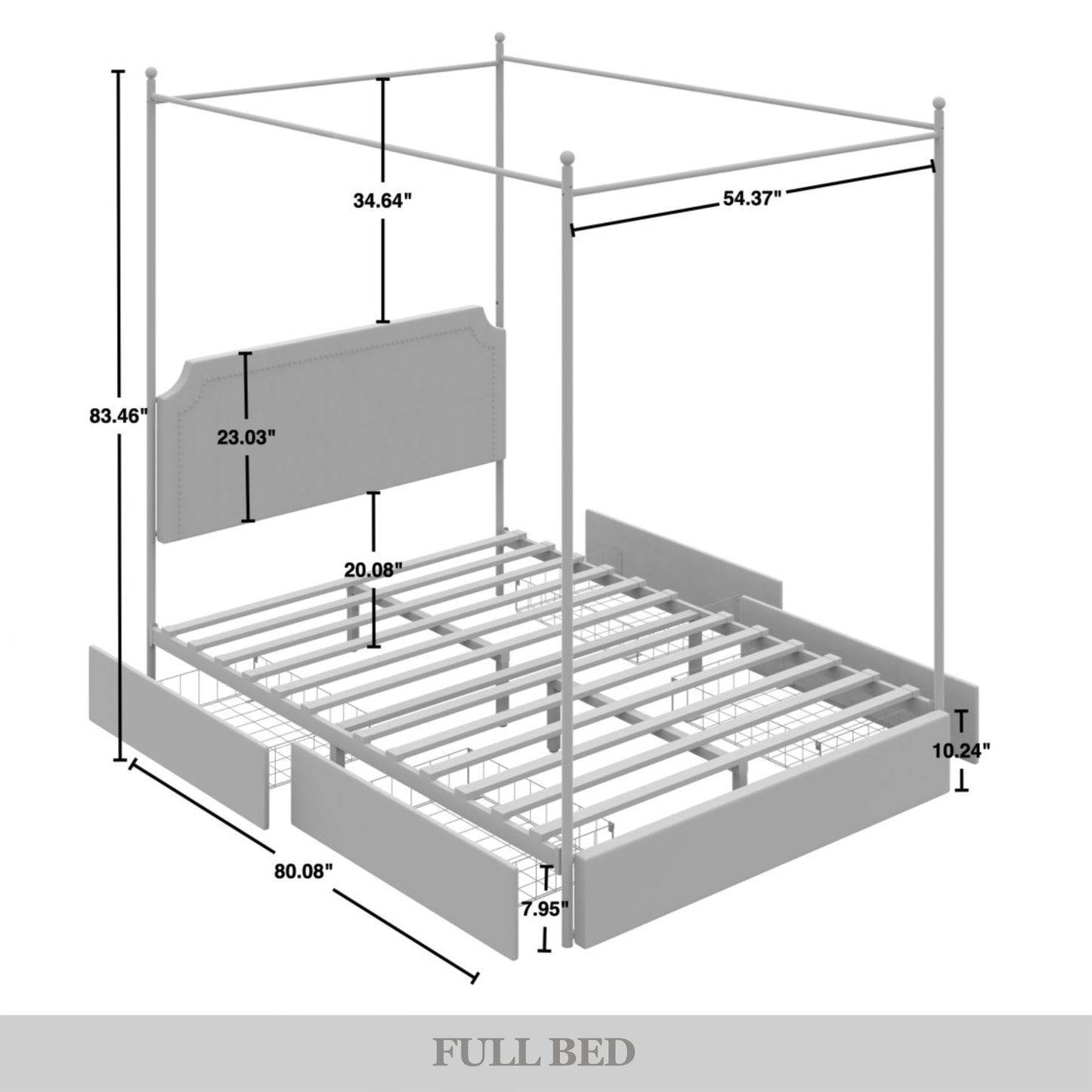 34.64"

54.37"

83.46"

23.03"

20.08"

10.24"

80.08"

7.95"

FULL BED