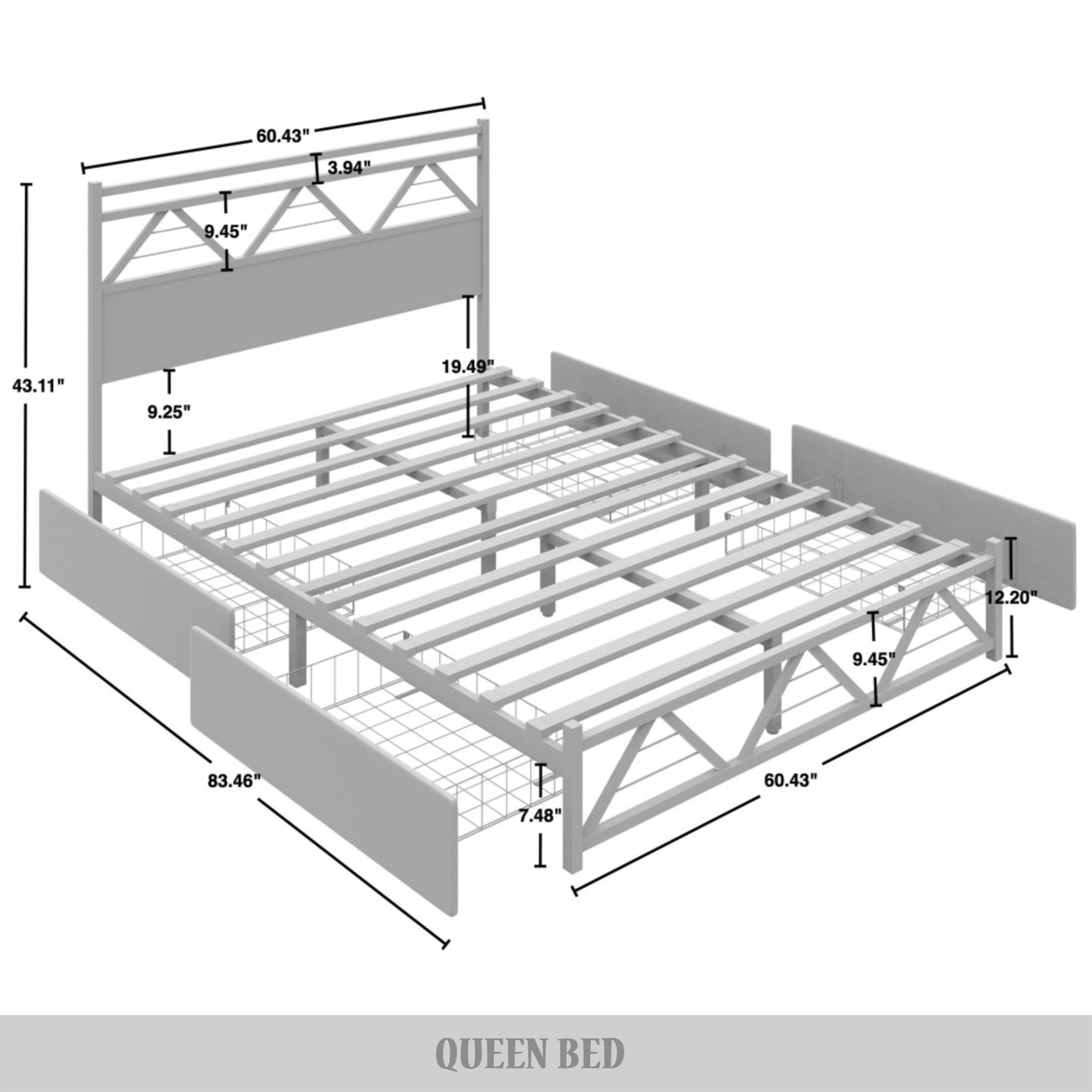 60.43"
3.94"
9.45"
43.11"
19.49"
9.25"
12.20"
9.45"
83.46"
60.43"
7.48"

QUEEN BED