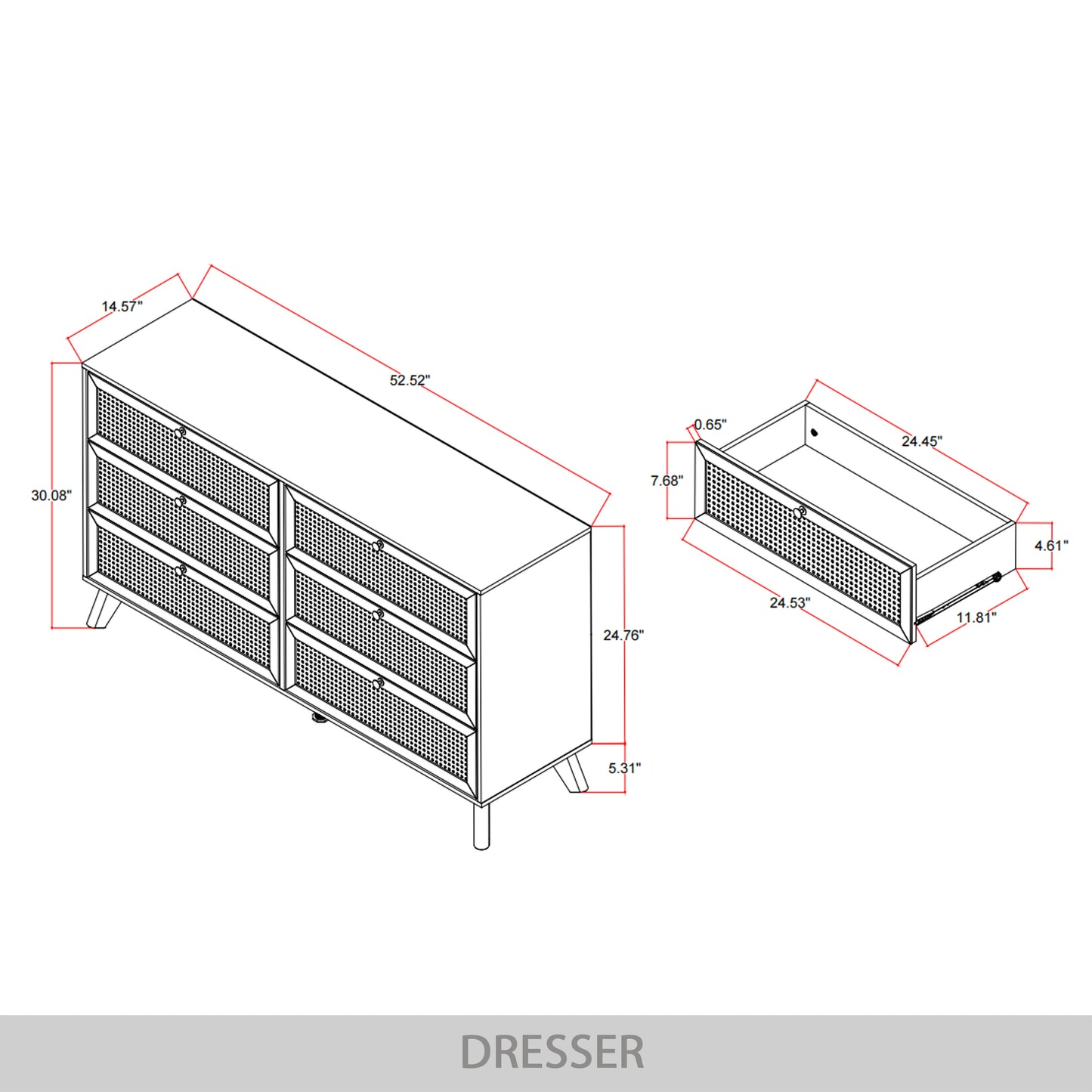 14.57"

52.52"

30.08"

24.76"

5.31"

0.65"

24.45"

7.68"

4.61"

24.53"

11.81"

DRESSER